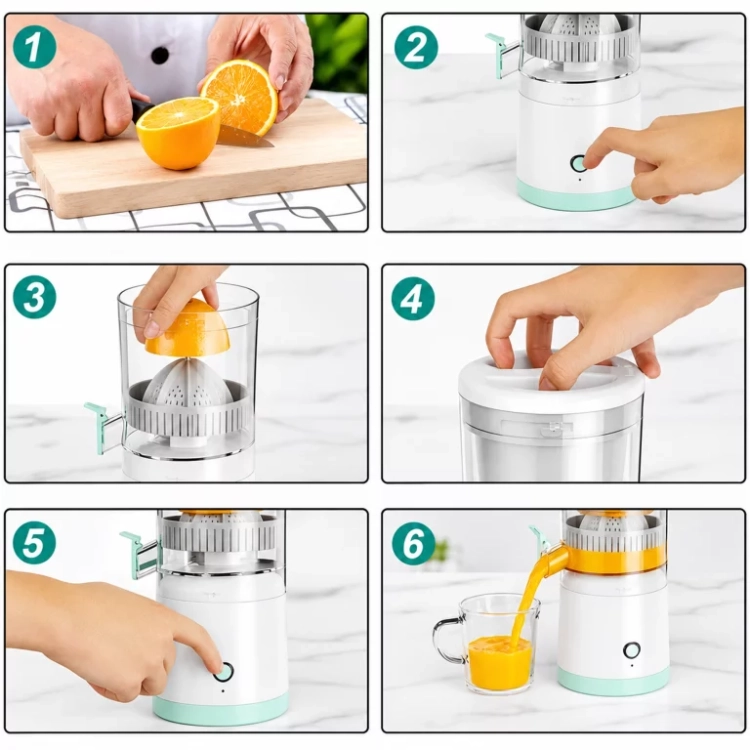 1

2

3

4

5

6